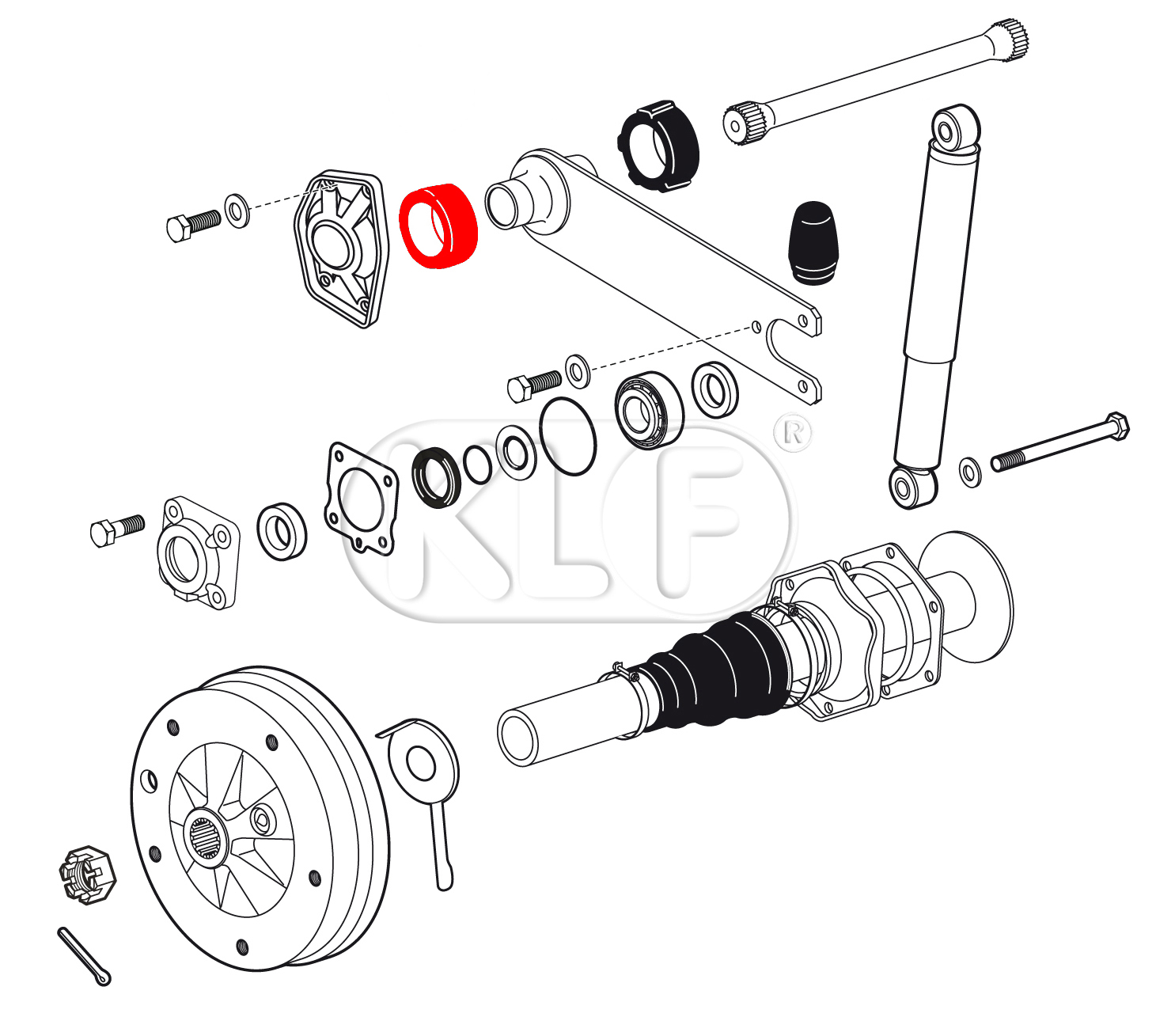 KLF ®