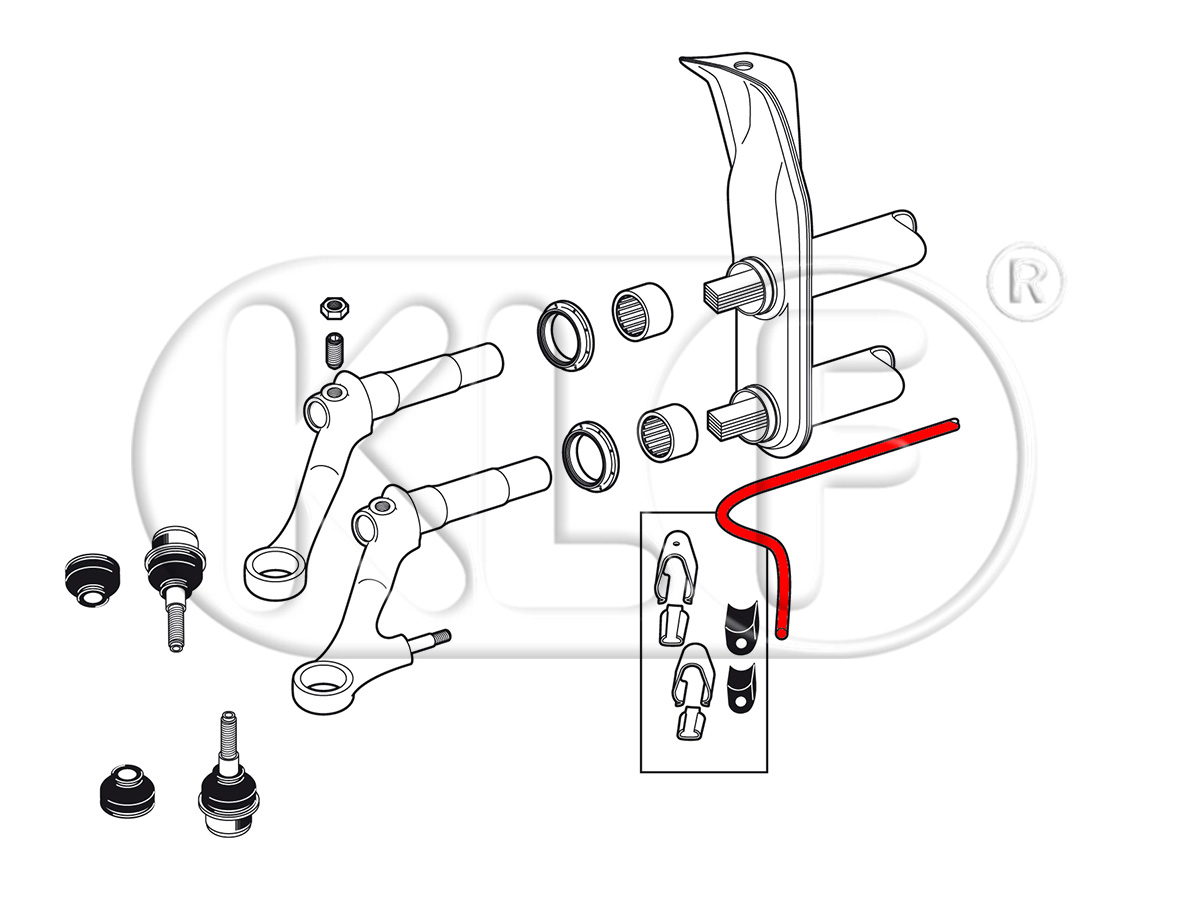 KLF ®