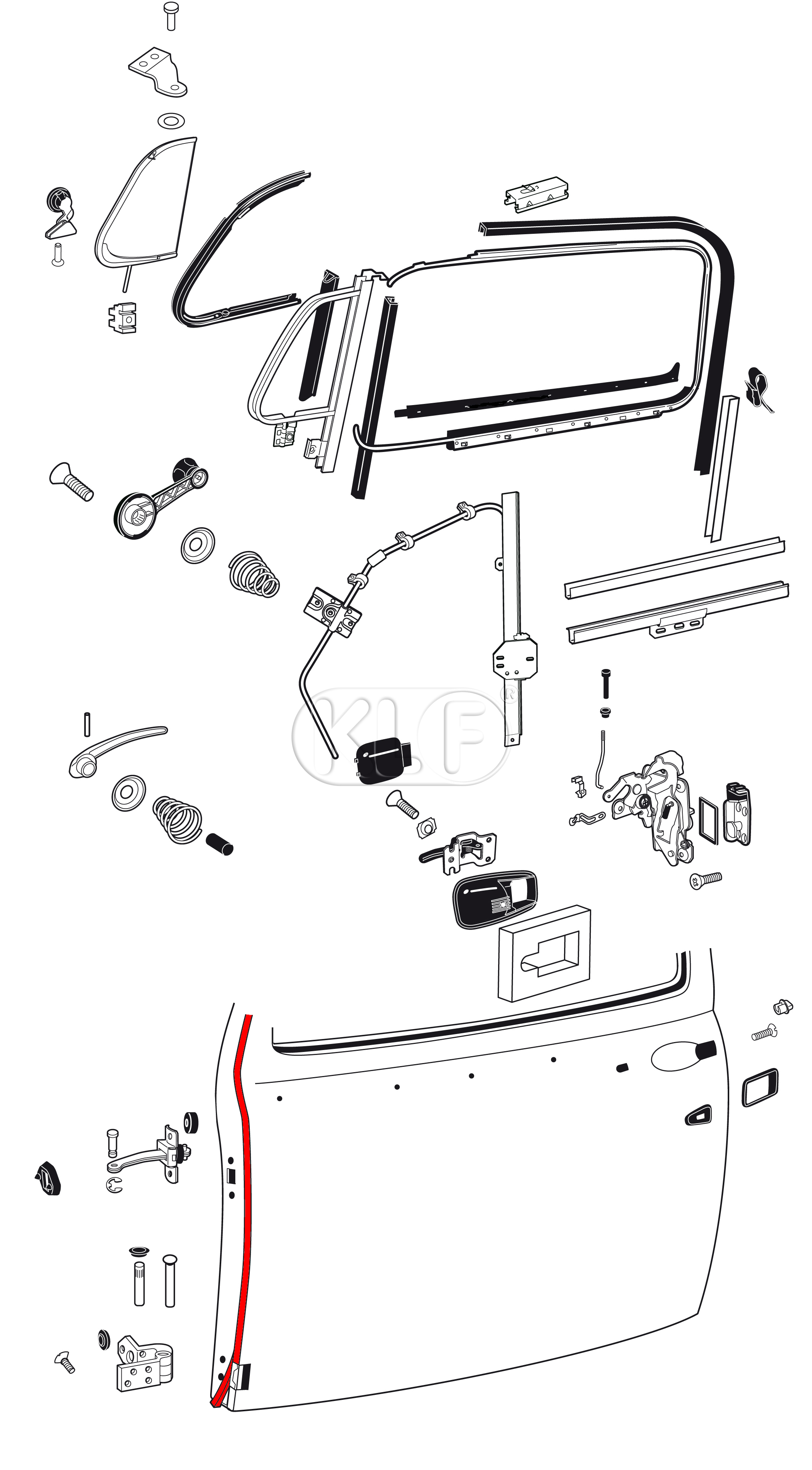 KLF®