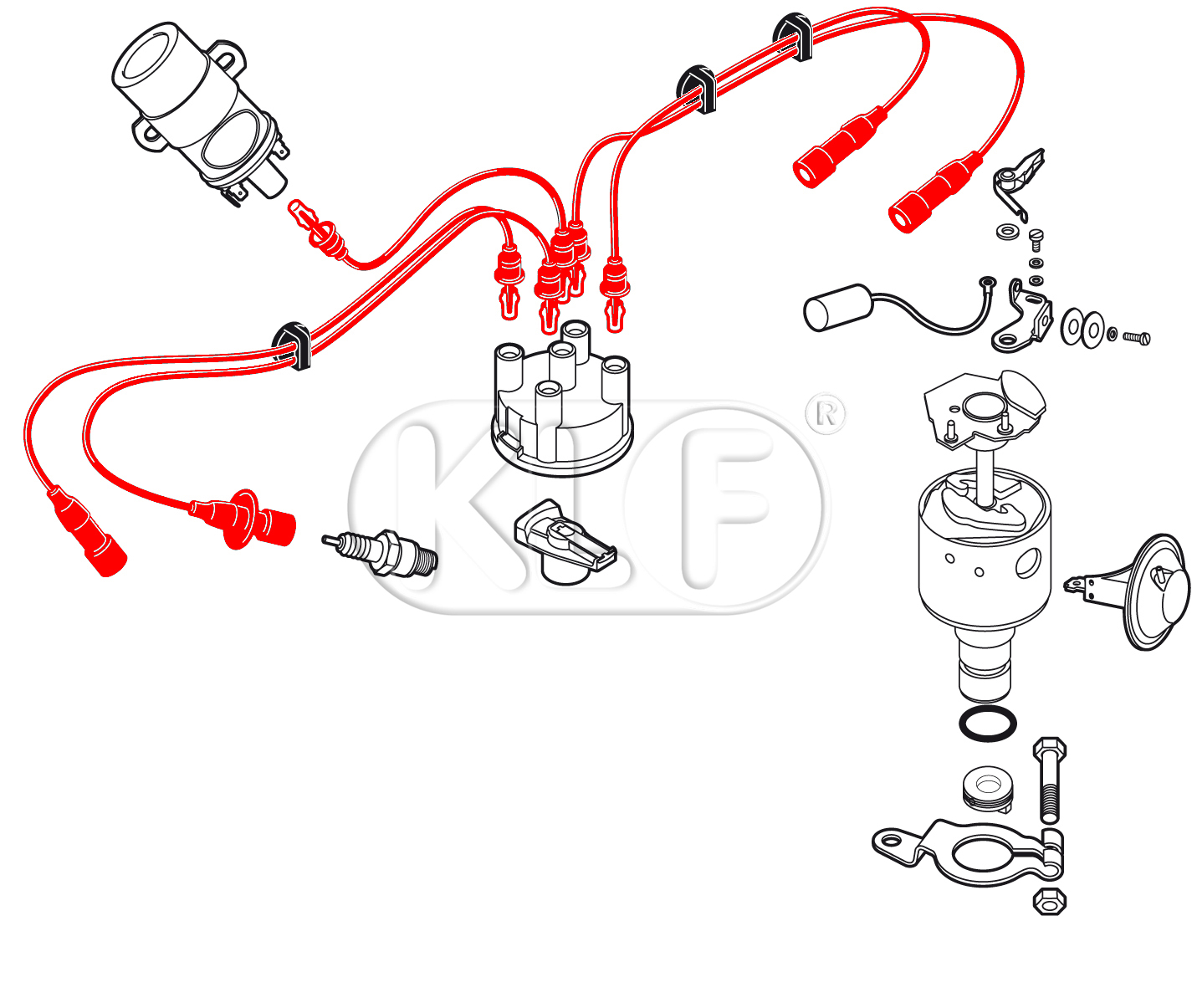 KLF ®