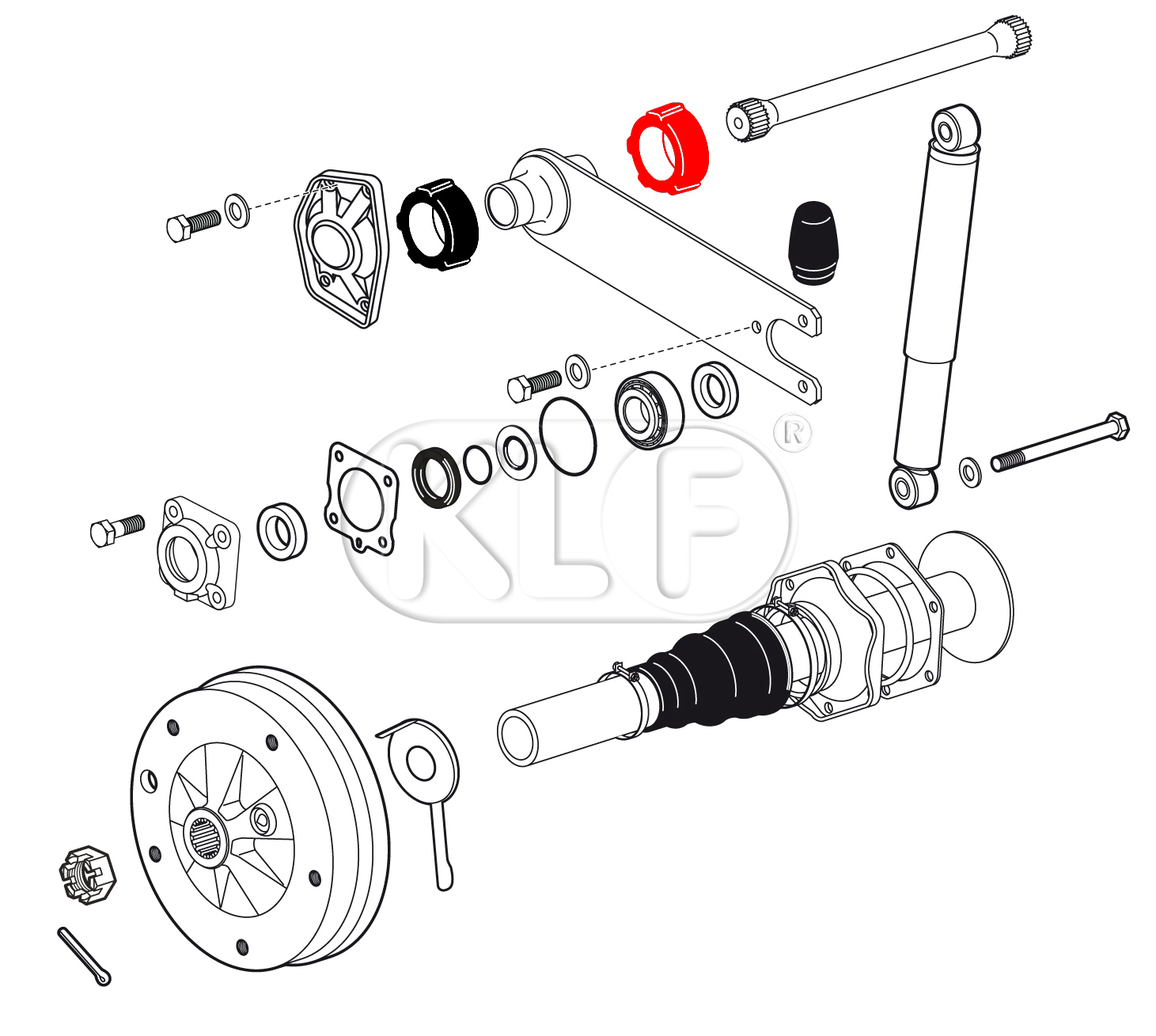 KLF ®