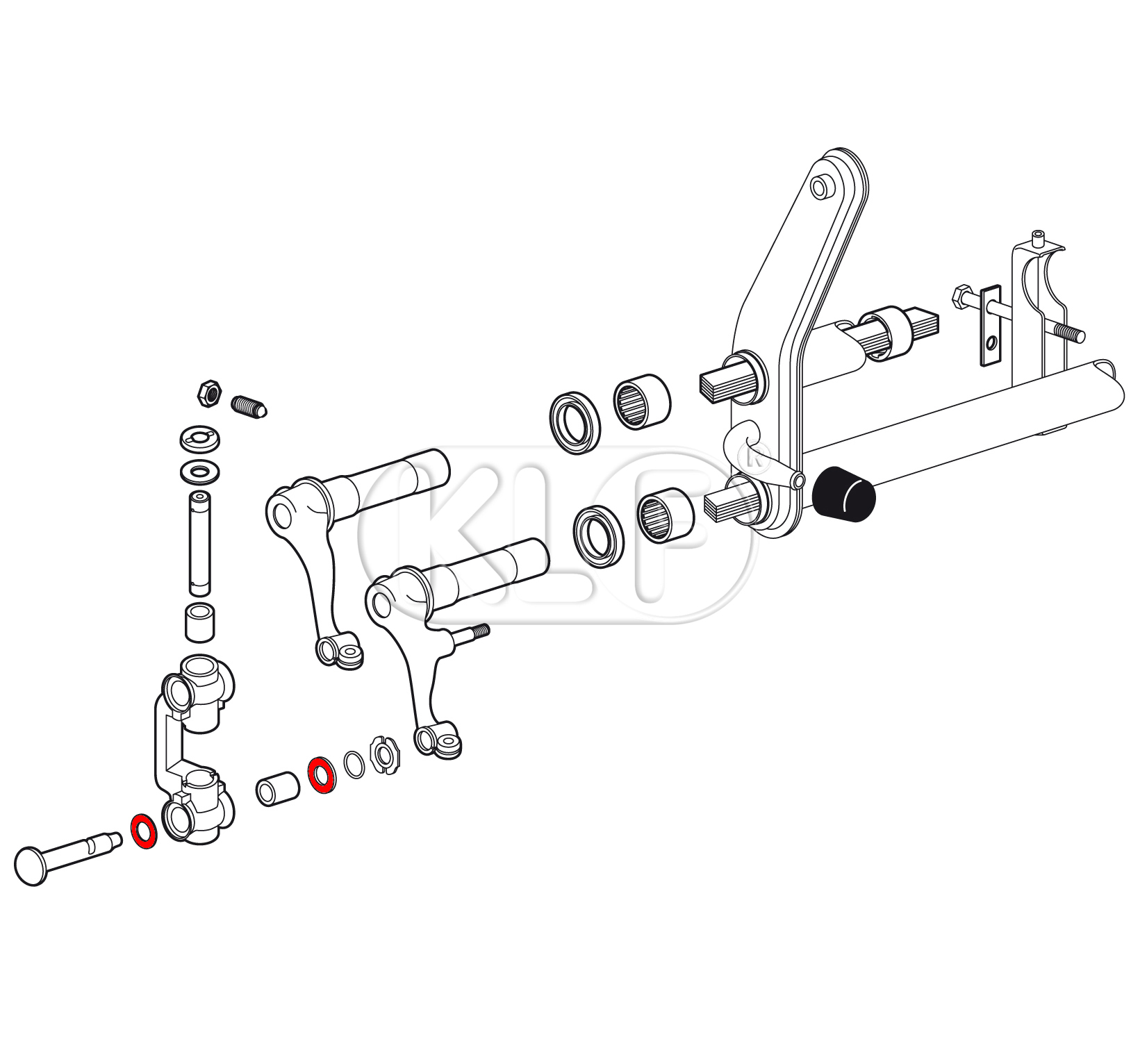 KLP®