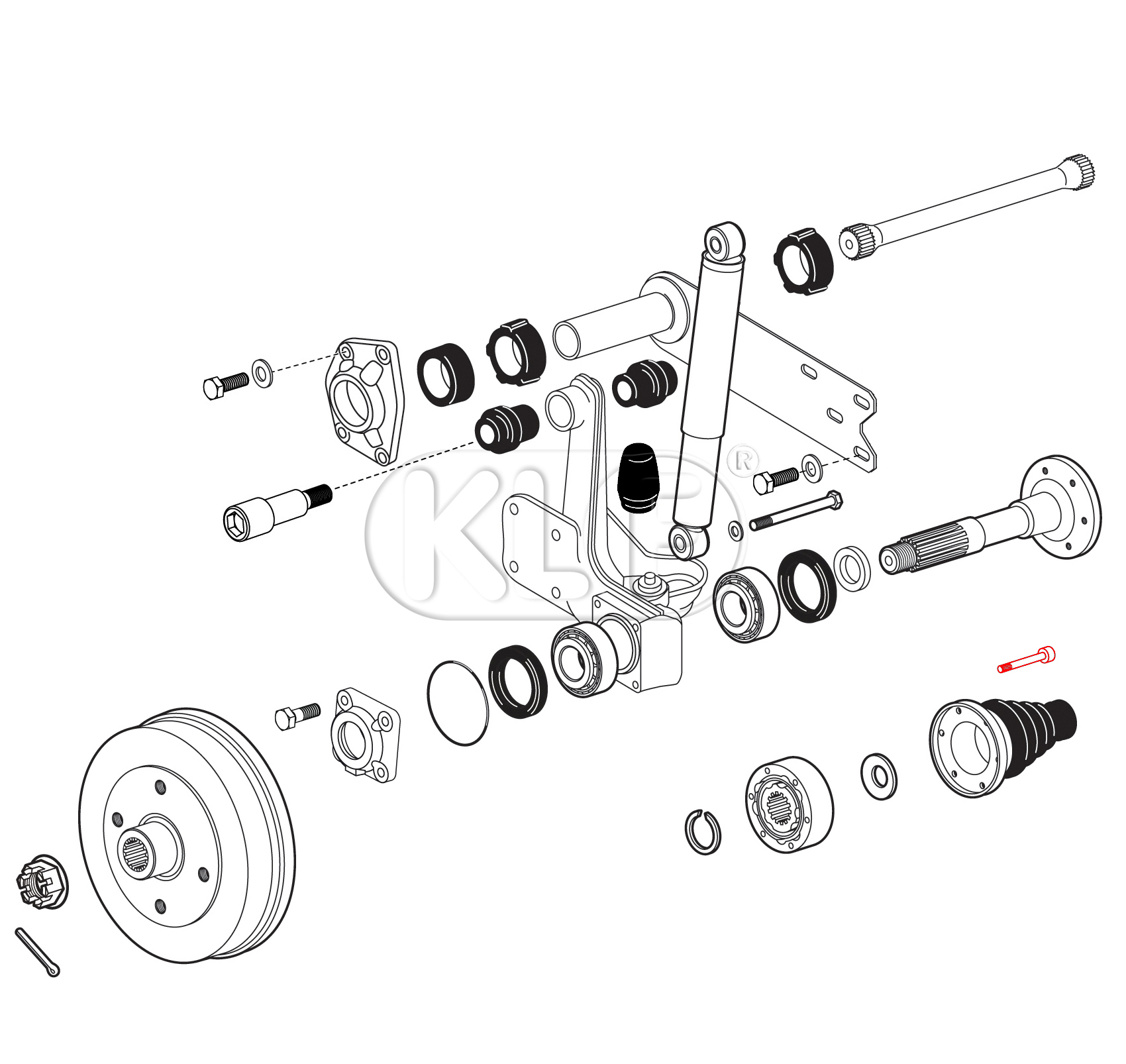 KLP®