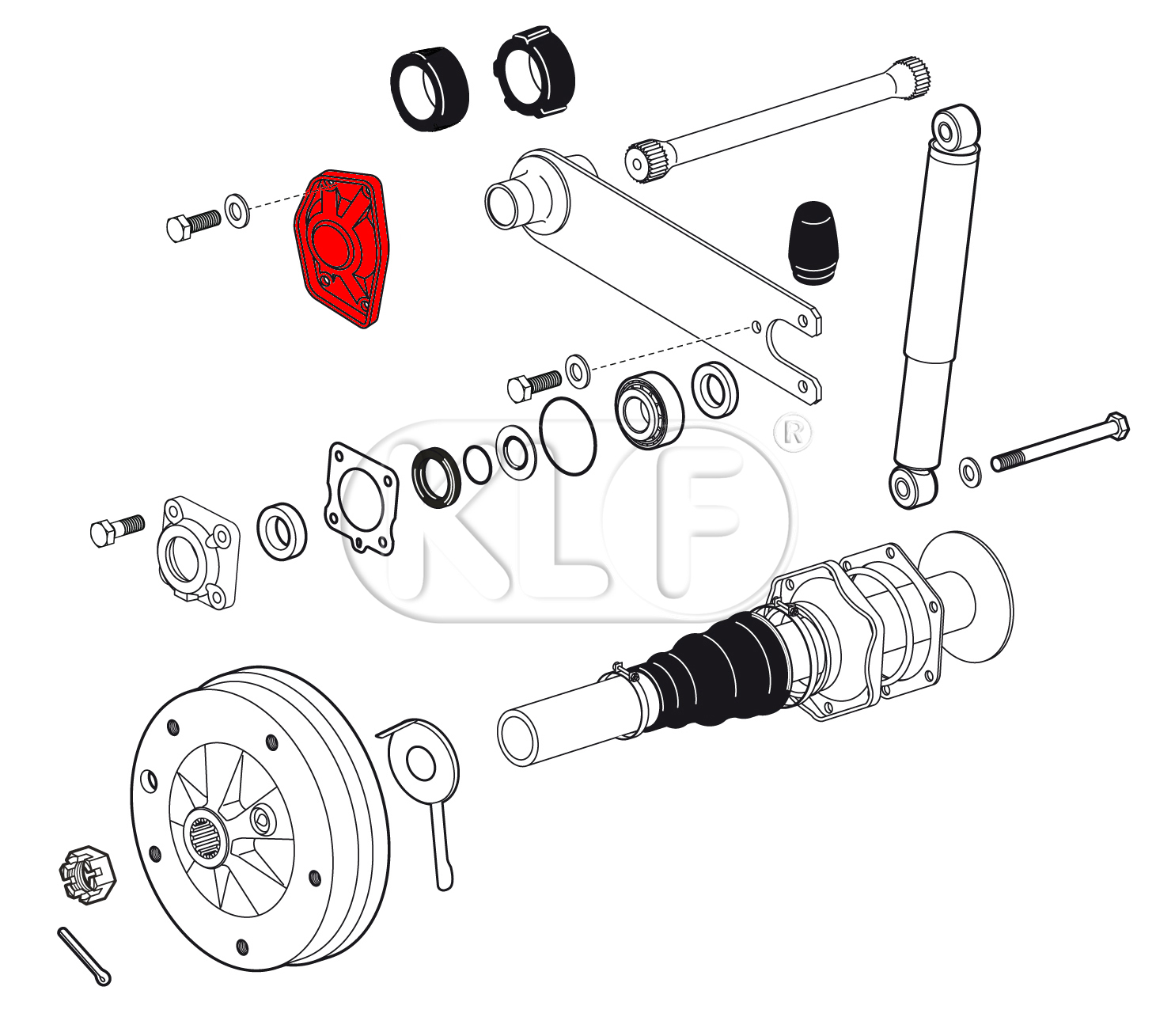 KLF ®