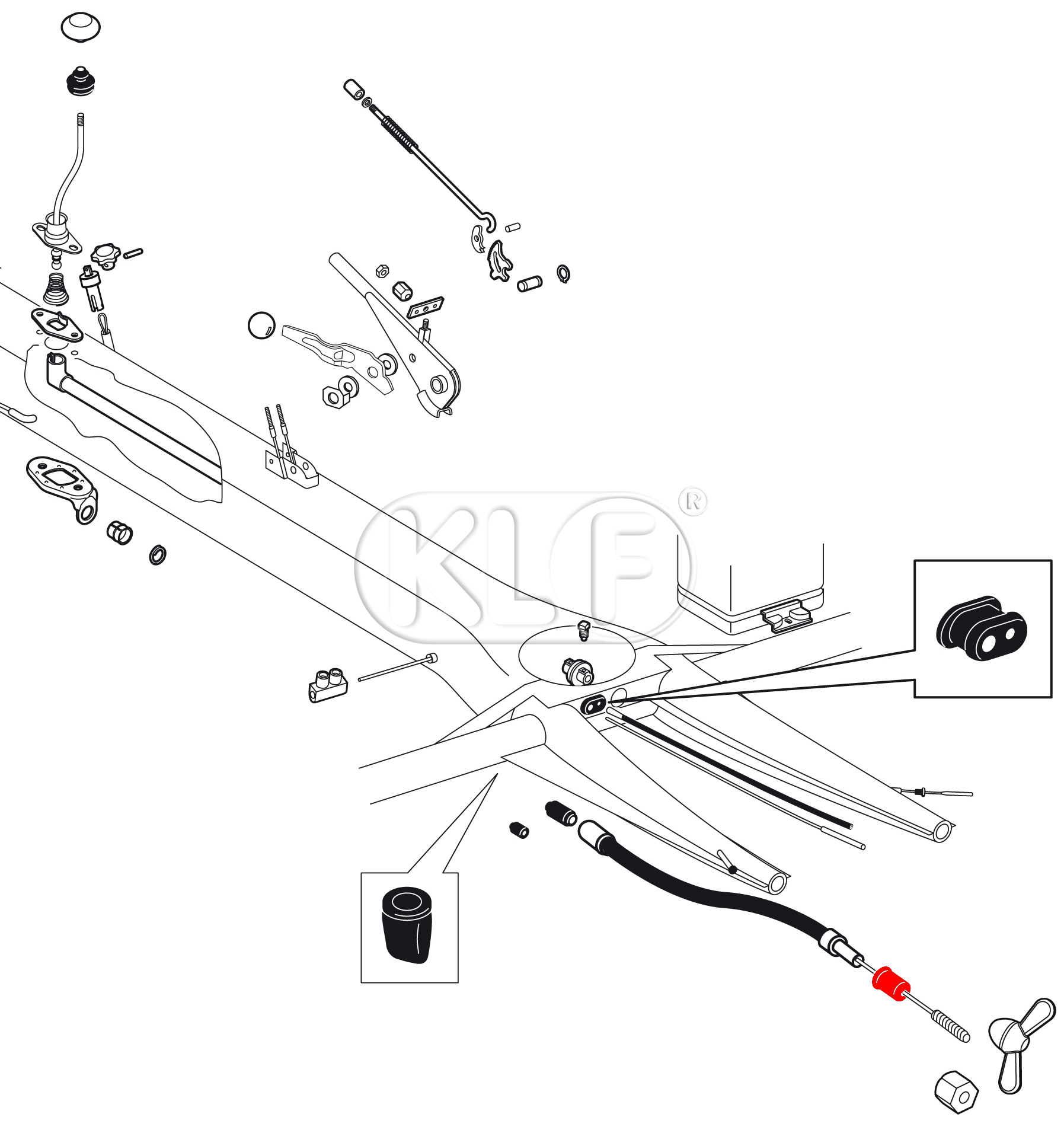 KLF®