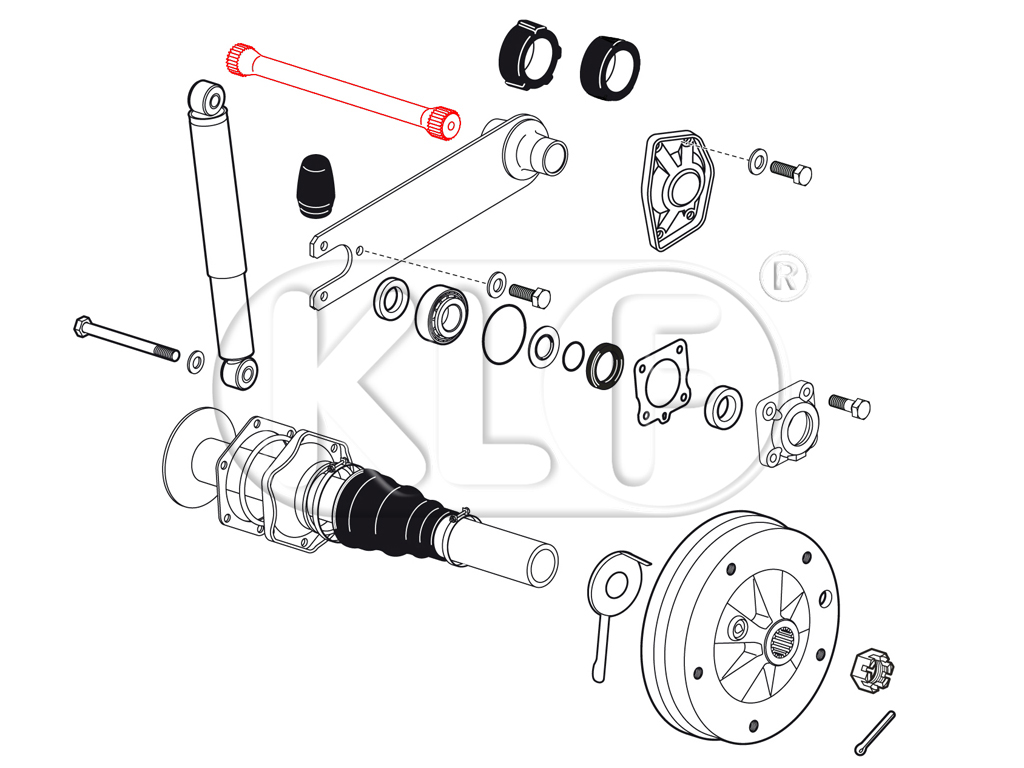 KLC ®