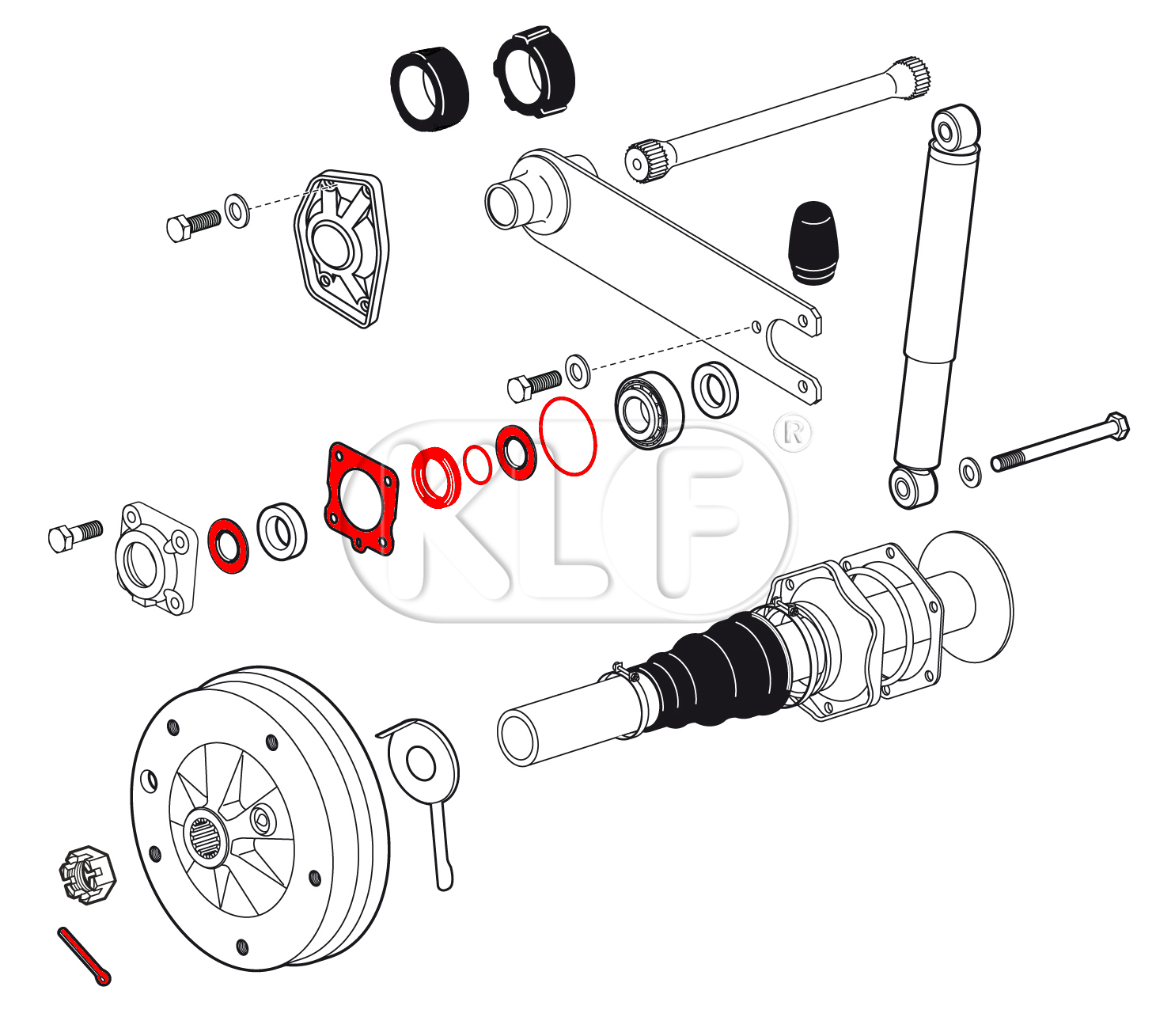 KLF ®