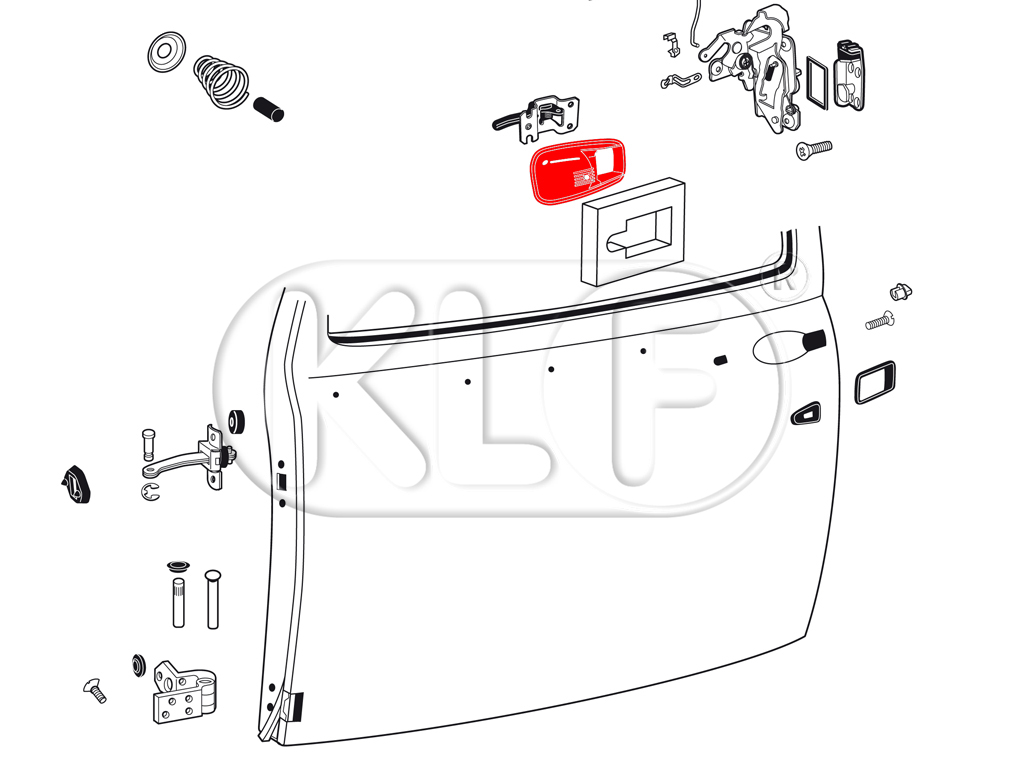 KLF®