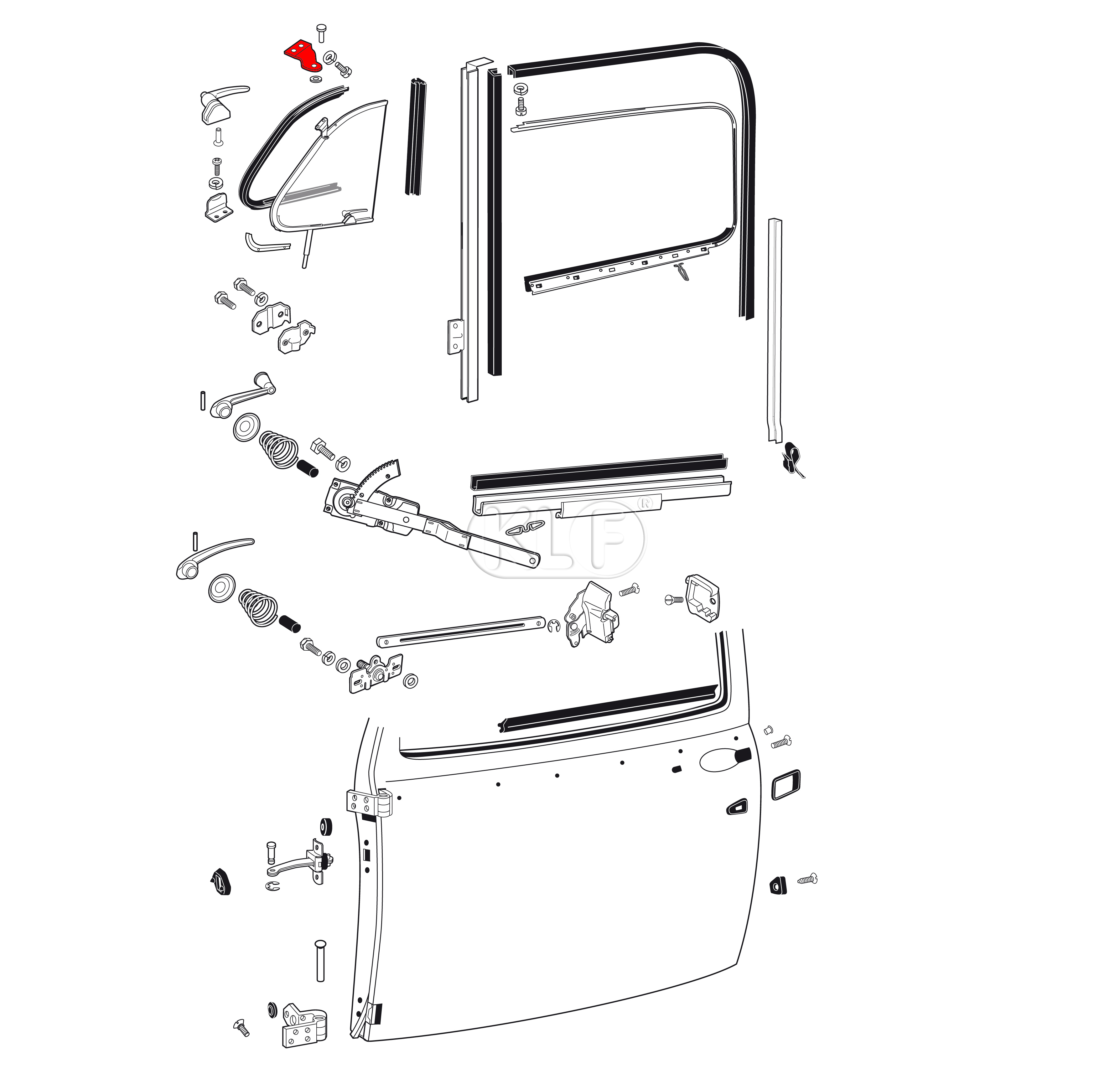 KLF®