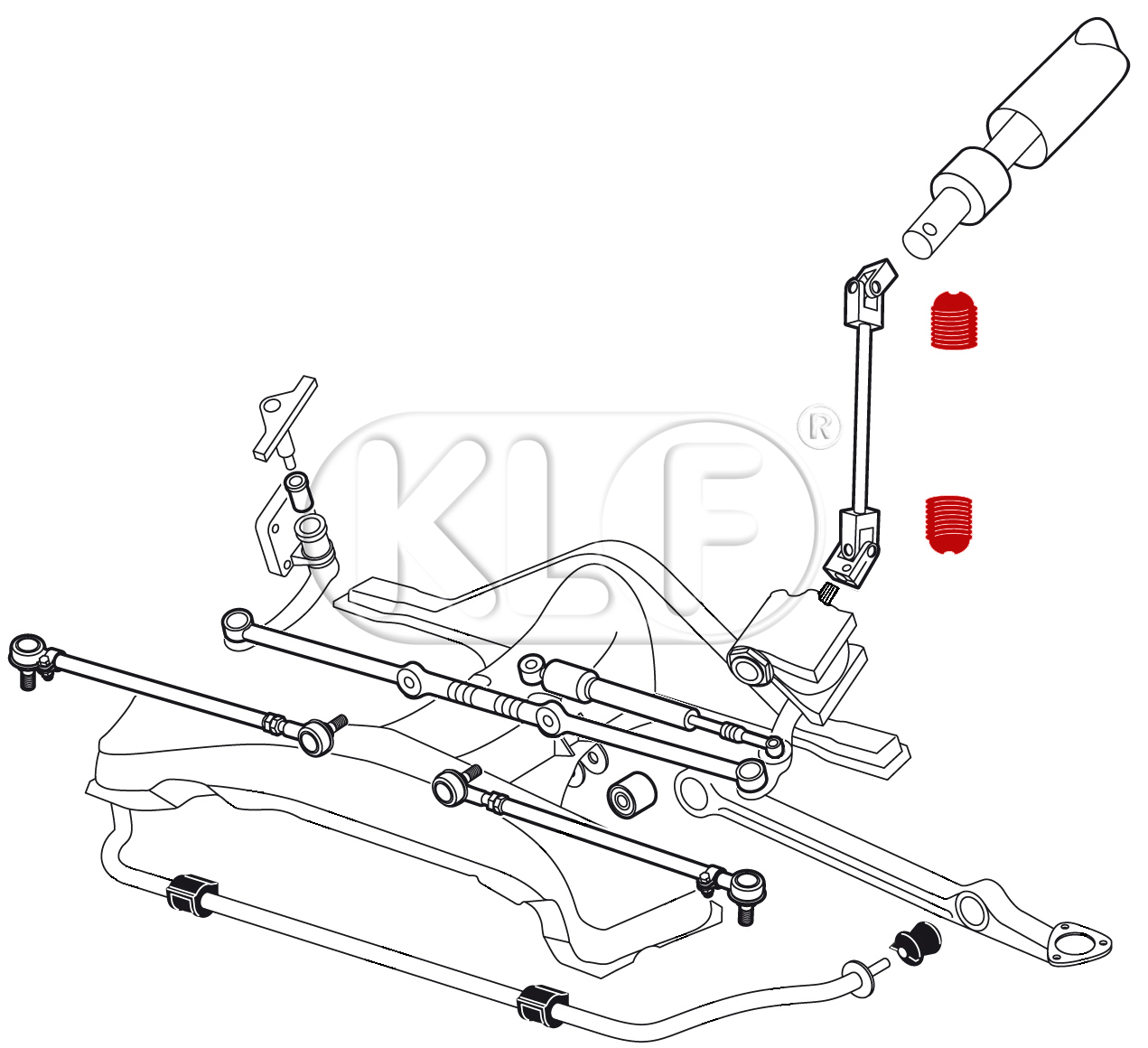 KLF®