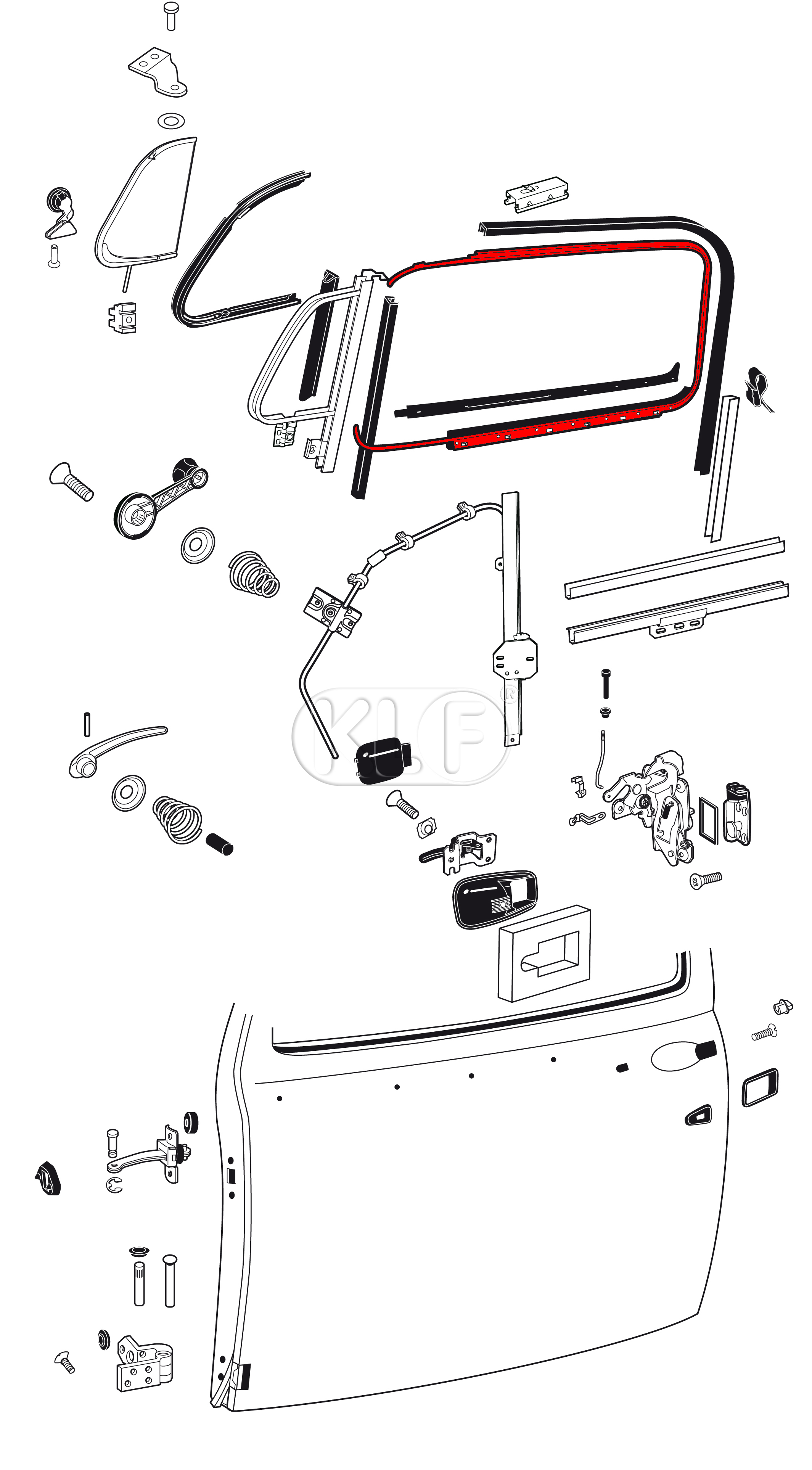 KLF®