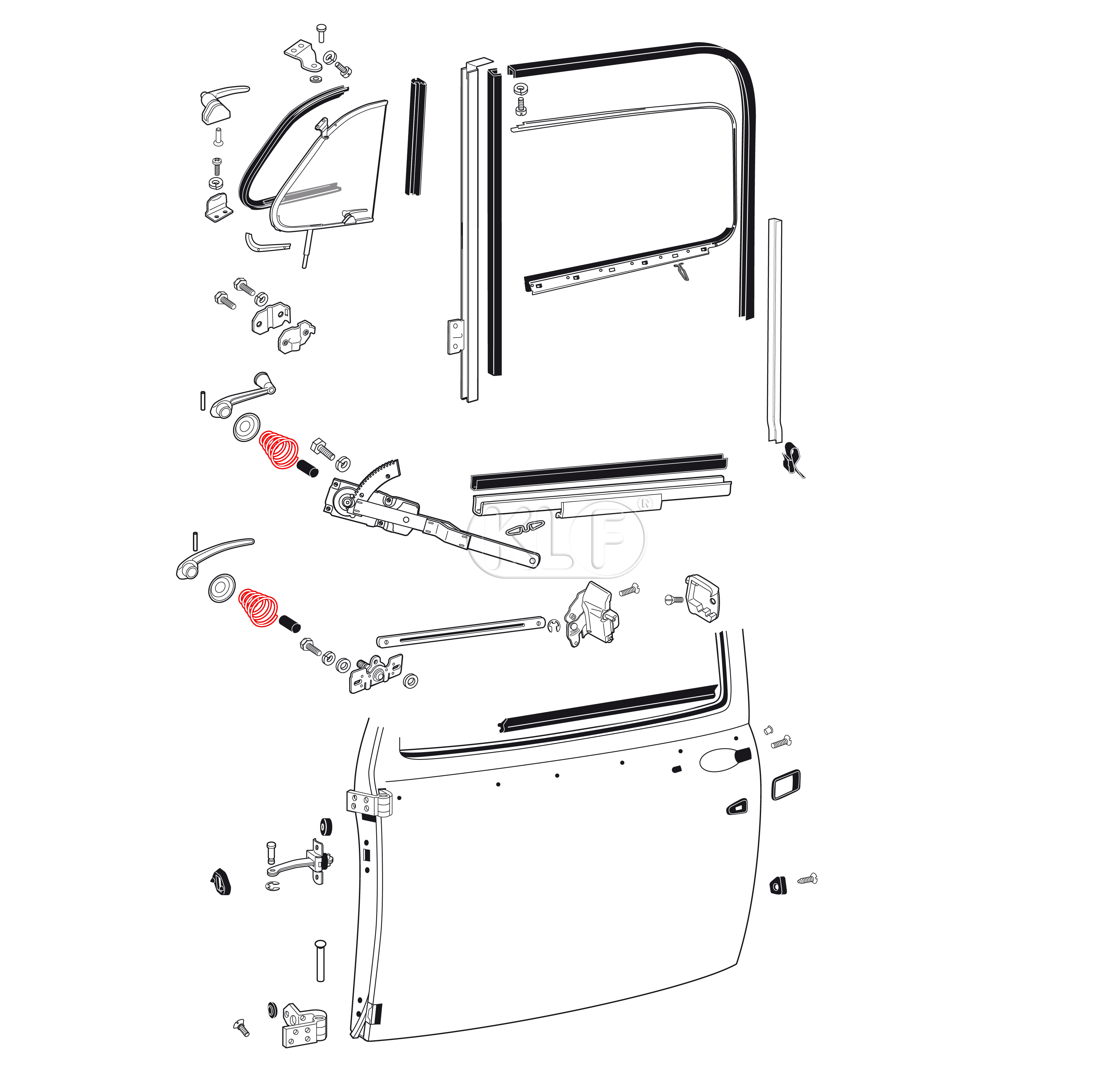 KLF®