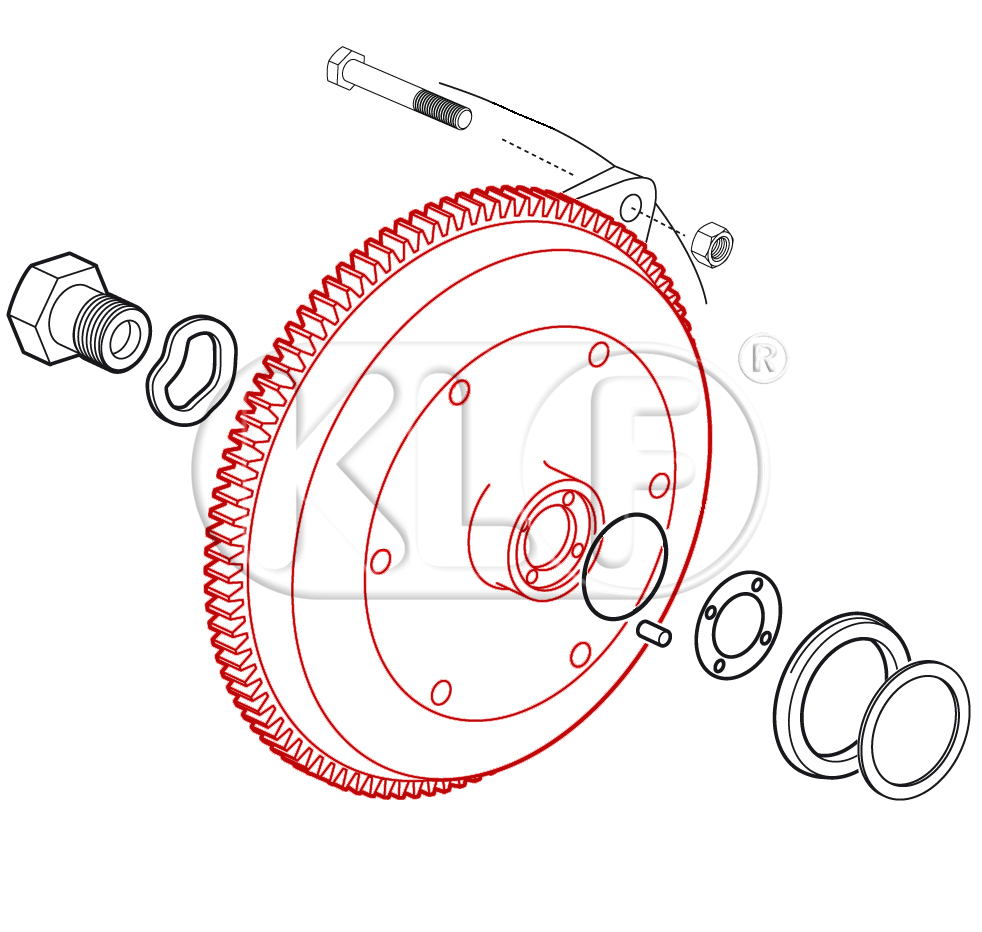 KLF ®