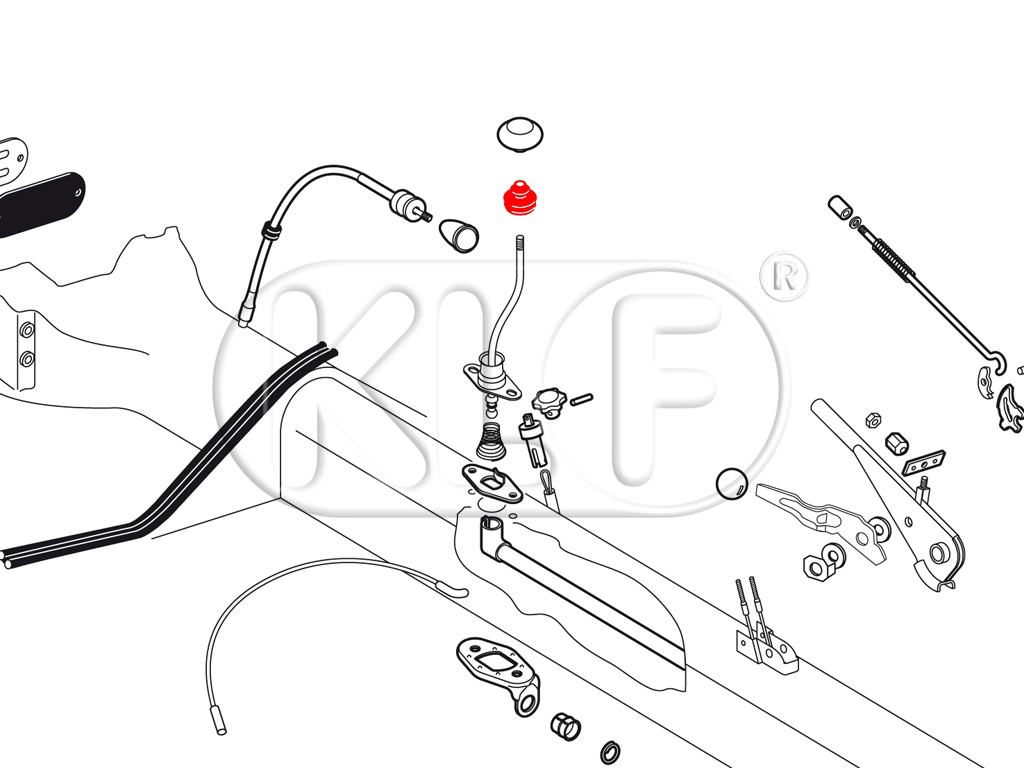 KLF ®