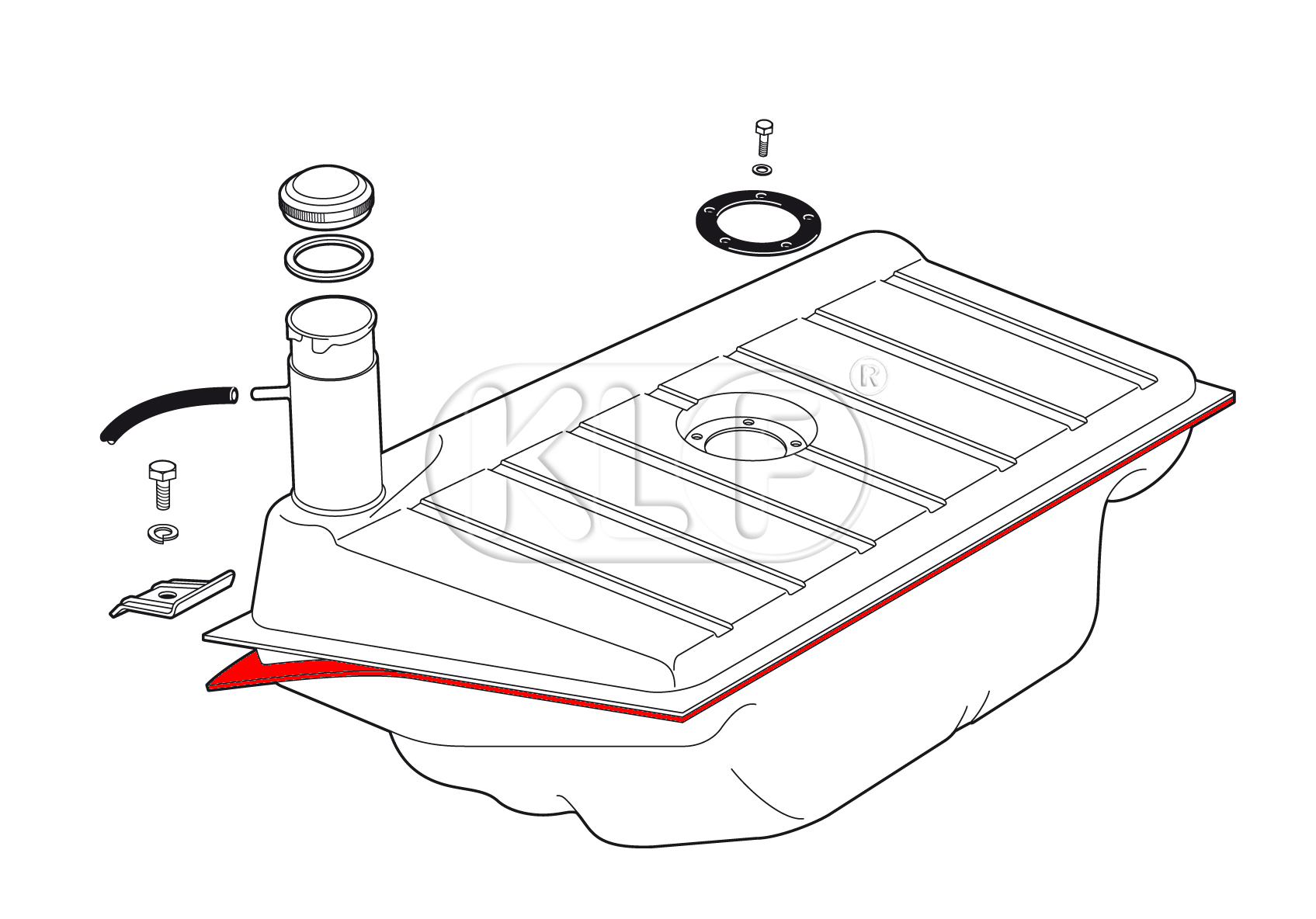 KLP®