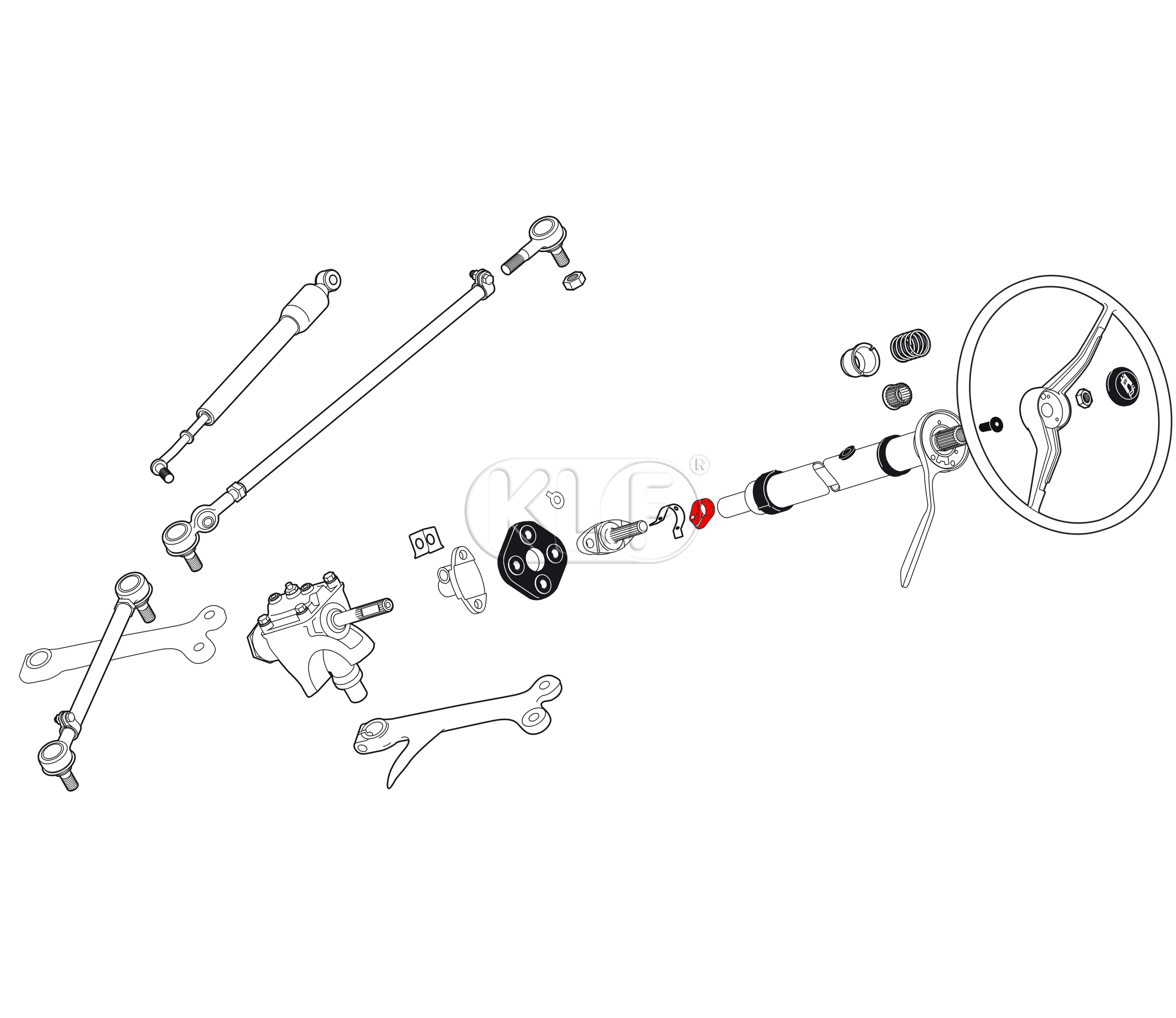 KLF®