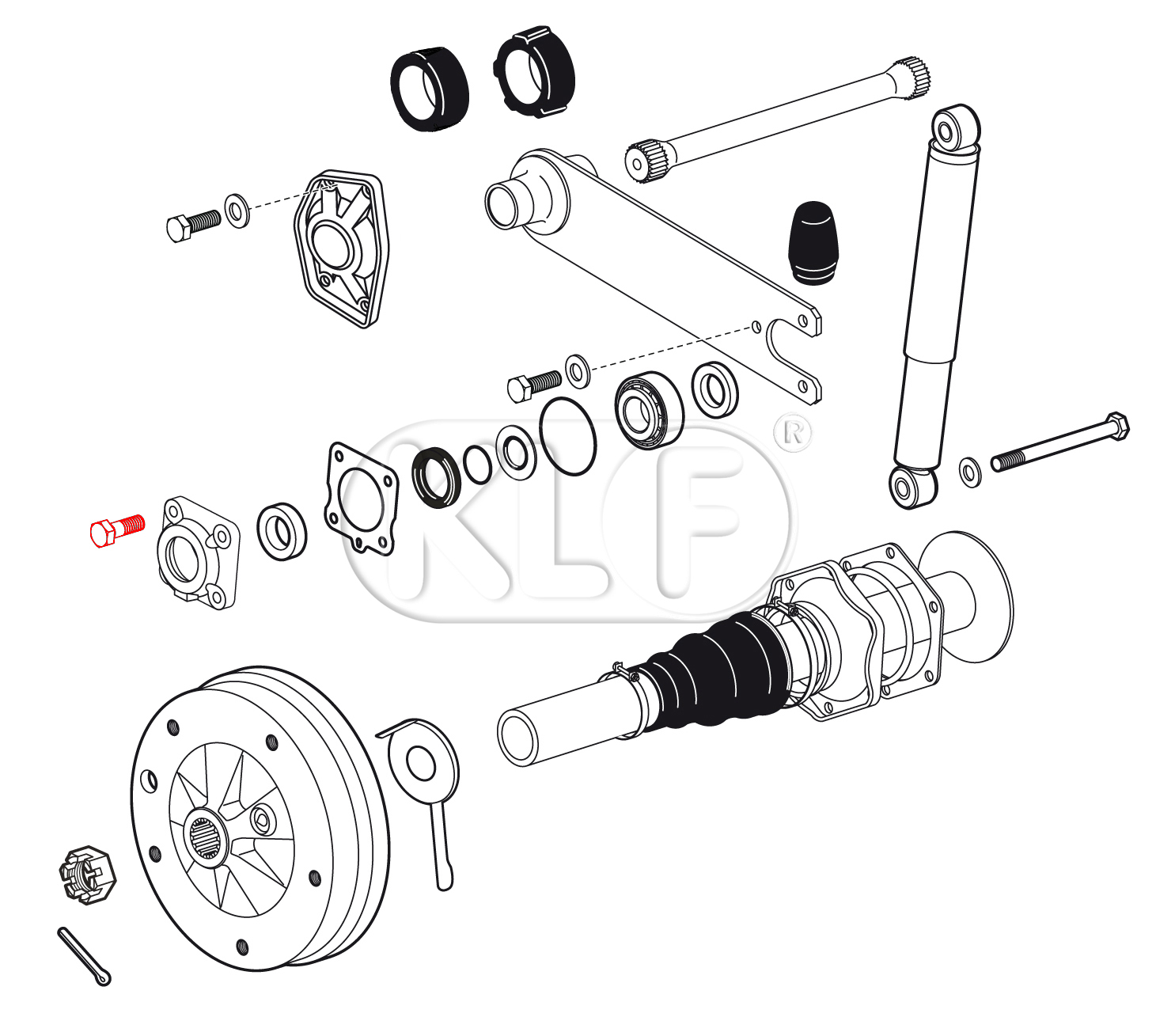 KLF ®